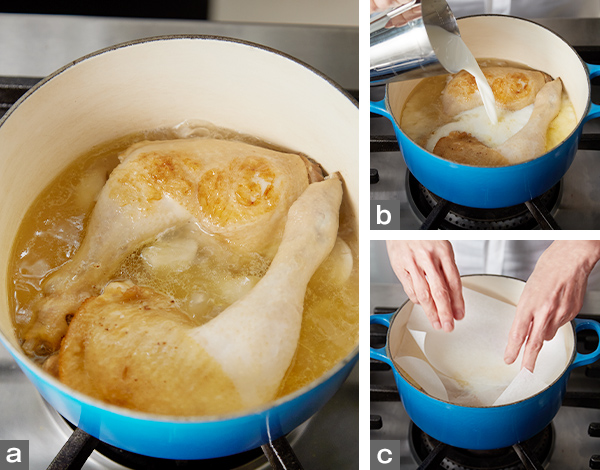 a

b

c