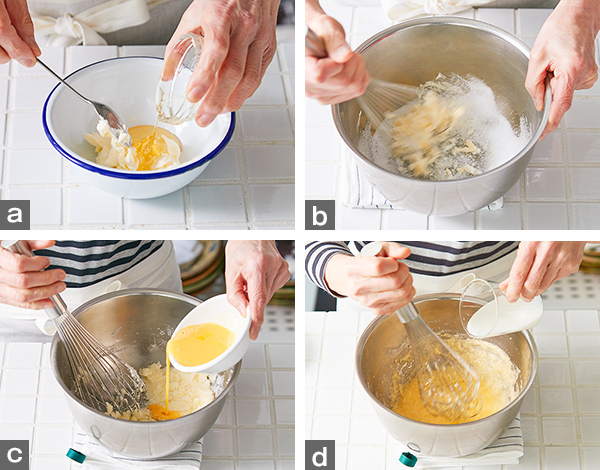 a

b

c

d