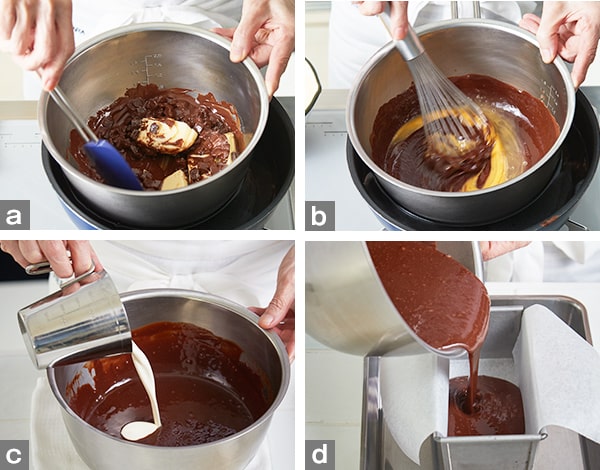 a
b
c
d