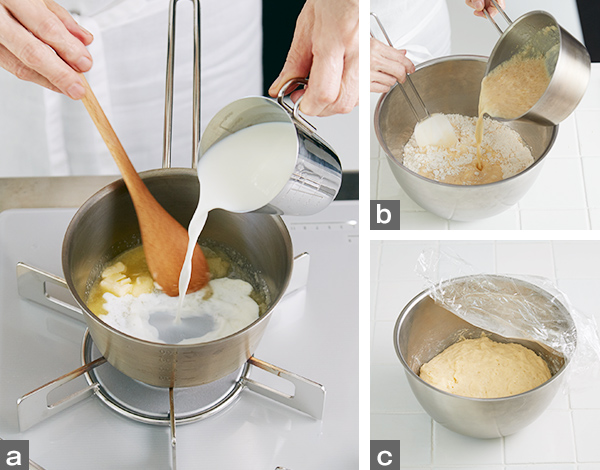 a

b

c