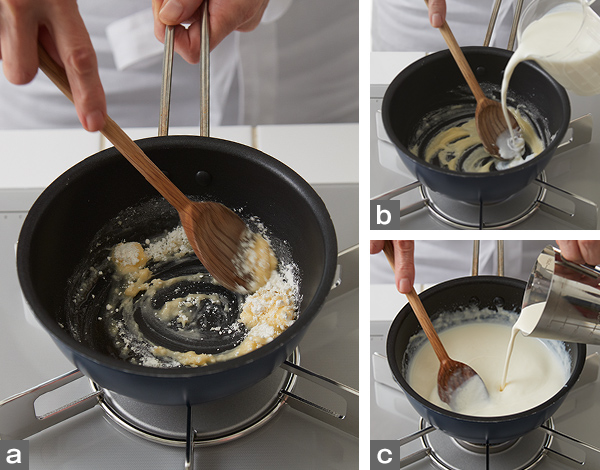 a

b

c