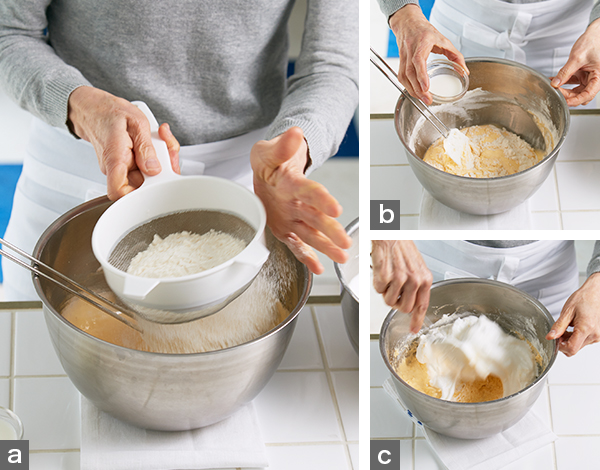 a

b

c