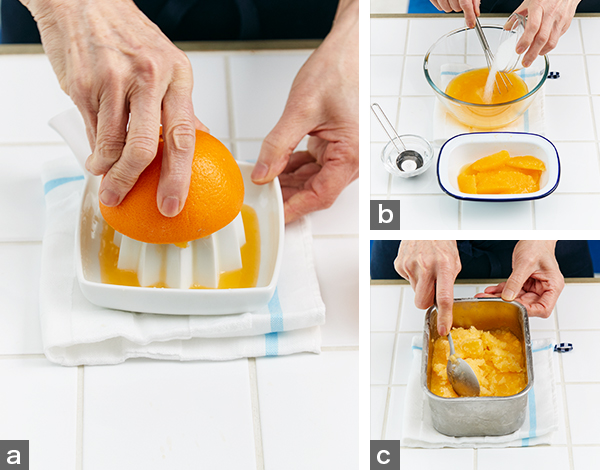 a

b

c