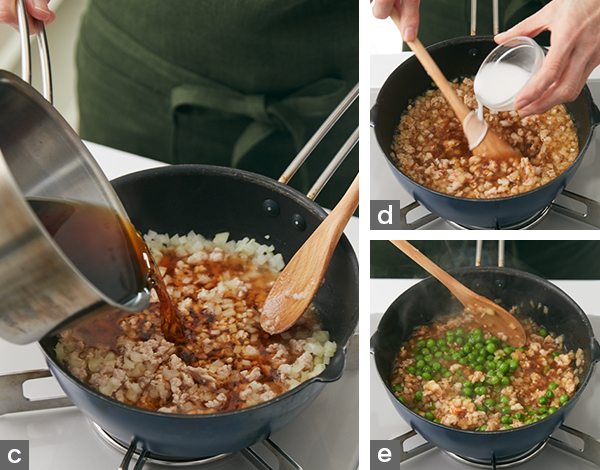 c

d

e