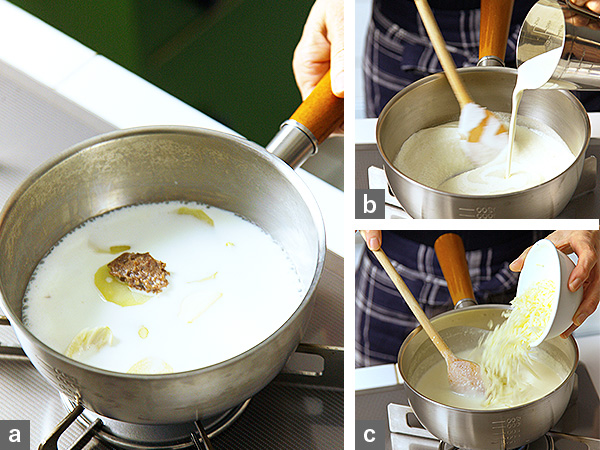 a

b

c